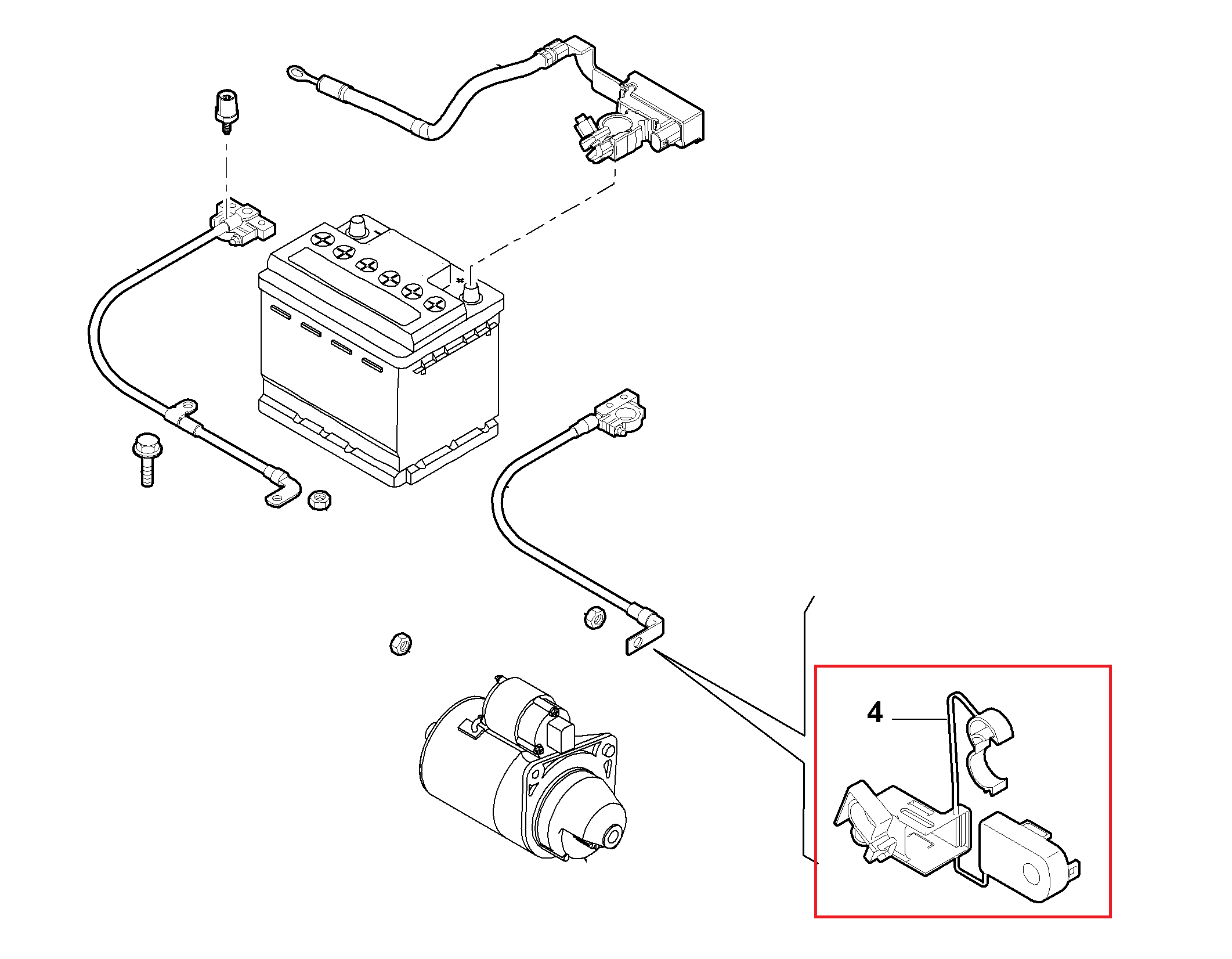 4