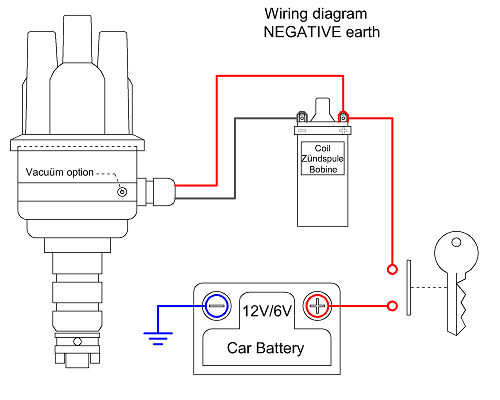 Wiring diagram
NEGATIVE earth

Vacuüm option

Coil
Zündspule
Bobine

12V/6V

Car Battery